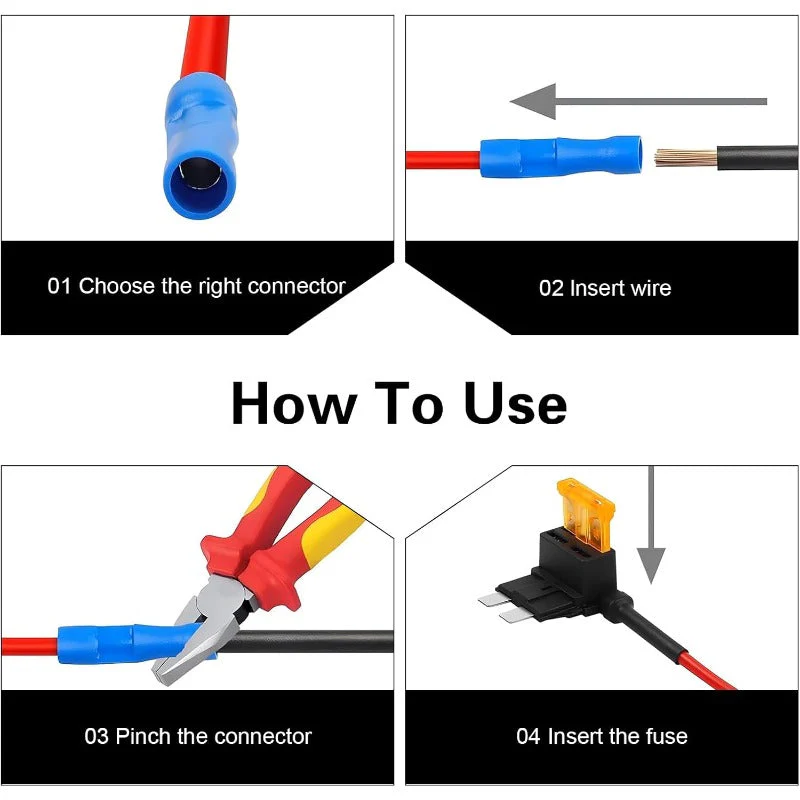 01 Choose the right connector

02 Insert wire

How To Use

03 Pinch the connector

04 Insert the fuse